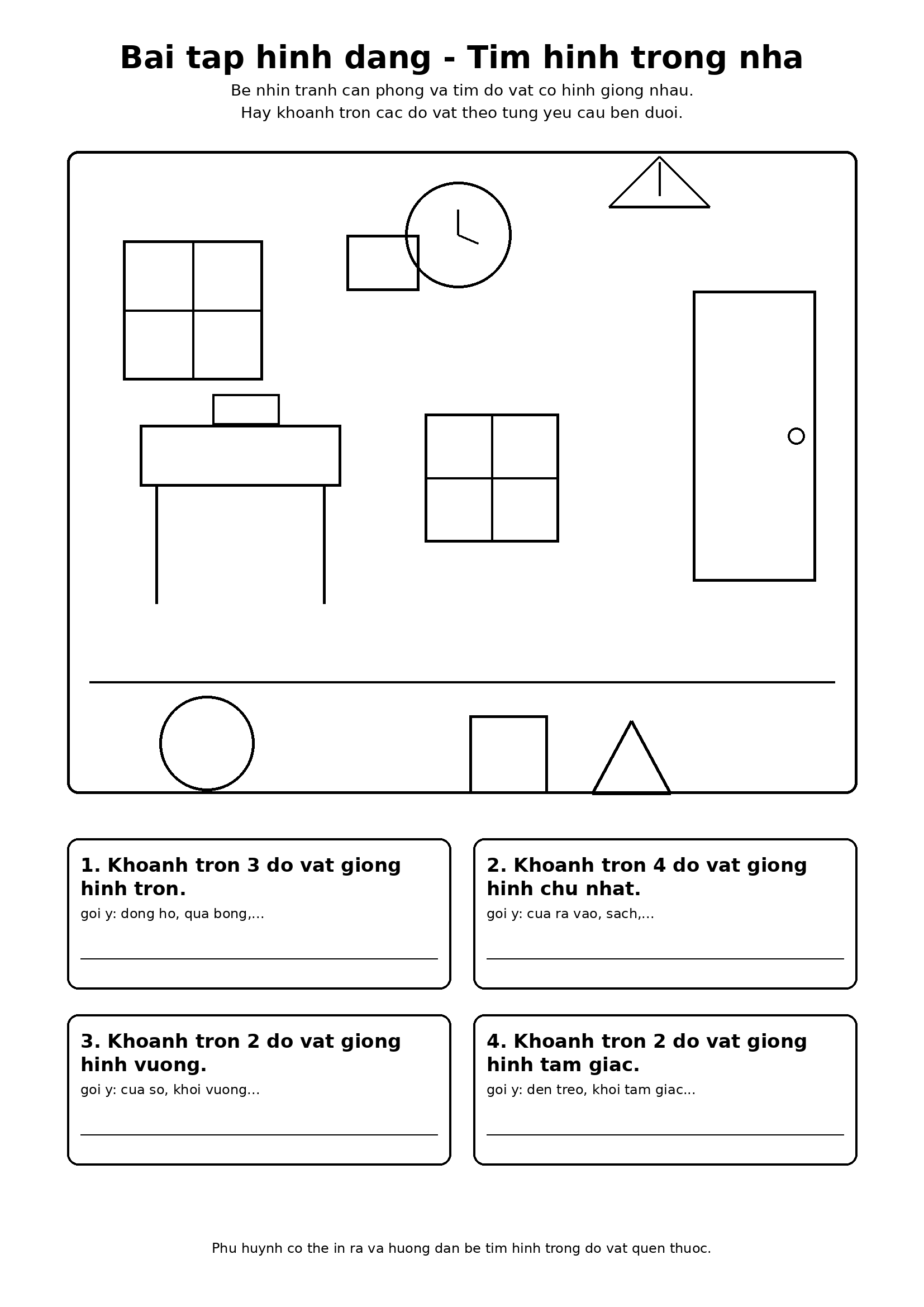 Bai tap hinh dang - Tim hinh trong nha

Be nhin tranh can phong va tim do vat co hinh giong nhau.
Hay khoanh tron cac do vat theo tung yeu cau ben duoi.

1. Khoanh tron 3 do vat giong hinh tron.
goi y: dong ho, qua bong,...

2. Khoanh tron 4 do vat giong hinh chu nhat.
goi y: cua ra vao, sach,...

3. Khoanh tron 2 do vat giong hinh vuong.
goi y: cua so, khoi vuong...

4. Khoanh tron 2 do vat giong hinh tam giac.
goi y: den treo, khoi tam giac...

Phu huynh co the in ra va huong dan be tim hinh trong do vat quen thuoc.